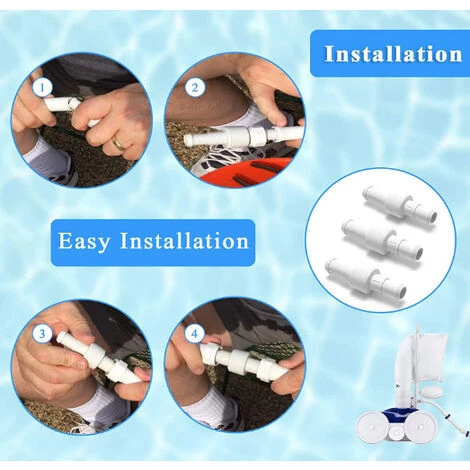 Installation

1

2

Easy Installation

3

4