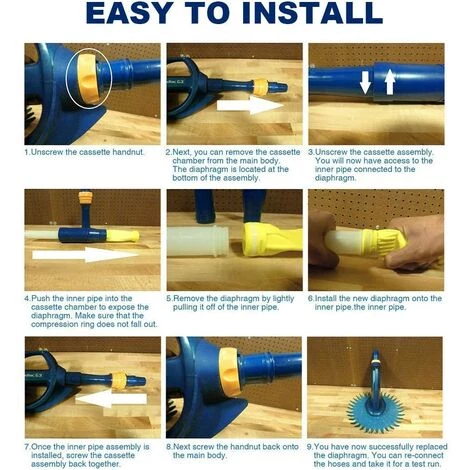 EASY TO INSTALL

1.Unscrew the cassette handnut.

2.Next, you can remove the cassette chamber from the main body. The diaphragm is located at the bottom of the assembly.

3.Unscrew the cassette assembly. You will now have access to the inner pipe connected to the diaphragm.

4.Push the inner pipe into the cassette chamber to expose the diaphragm. Make sure that the compression ring does not fall out.

5.Remove the diaphragm by lightly pulling it off of the inner pipe.

6.Install the new diaphragm onto the inner pipe.the inner pipe.

7.Once the inner pipe assembly is installed, screw the cassette assembly back together.

8.Next screw the handnut back onto the main body.

9.You have now successfully replaced the diaphragm. You can re-connect the hoses and take it for a test run.