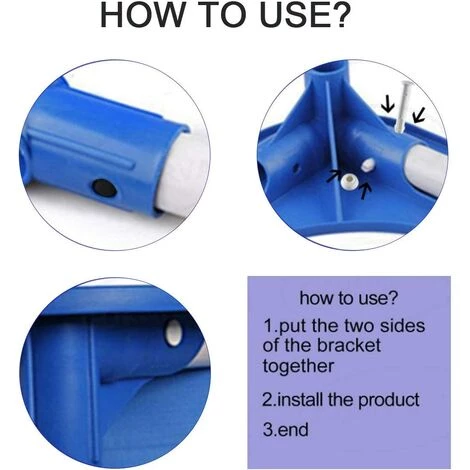 HOW TO USE?

how to use?

1.put the two sides of the bracket together

2.install the product

3.end