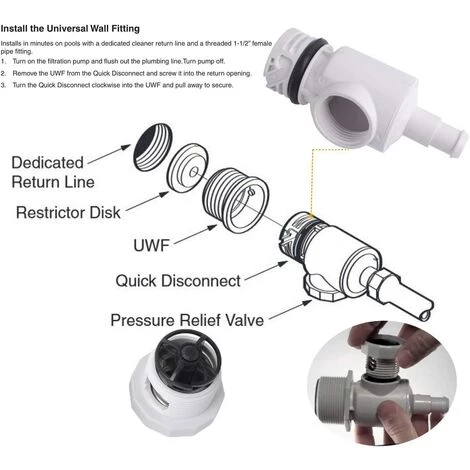 Install the Universal Wall Fitting

Installs in minutes on pools with a dedicated cleaner return line and a threaded 1-1/2" female pipe fitting.

1. Turn on the filtration pump and flush out the plumbing line.Turn pump off.
2. Remove the UWF from the Quick Disconnect and screw it into the return opening.
3. Turn the Quick Disconnect clockwise into the UWF and pull away to secure.

Dedicated Return Line

Restrictor Disk

UWF

Quick Disconnect

Pressure Relief Valve