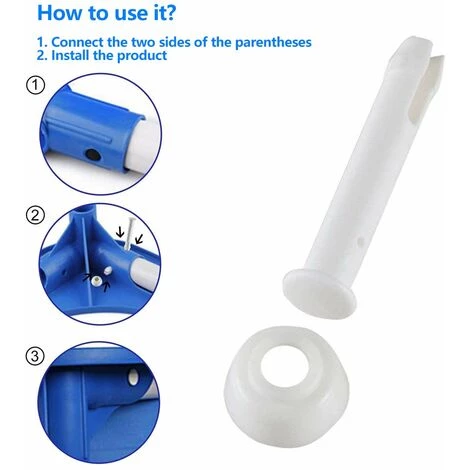 How to use it?

1. Connect the two sides of the parentheses
2. Install the product

①

②

③