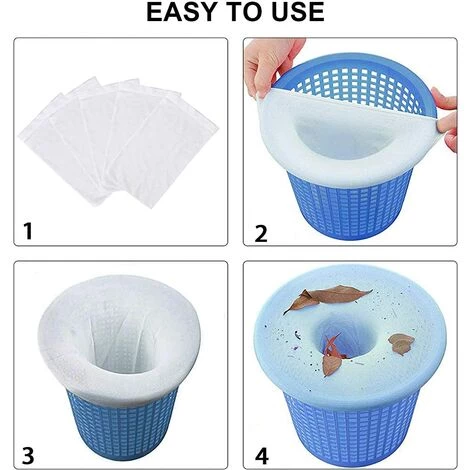 EASY TO USE

1

2

3

4