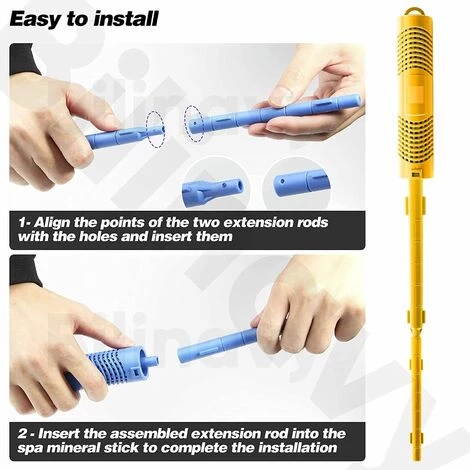 Easy to install

1- Align the points of the two extension rods with the holes and insert them

2 - Insert the assembled extension rod into the spa mineral stick to complete the installation