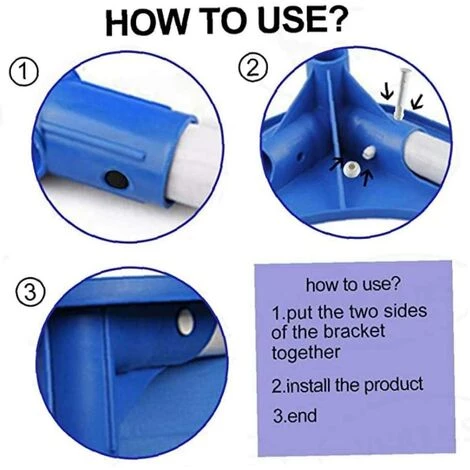 HOW TO USE?

①

②

③

how to use?

1.put the two sides of the bracket together

2.install the product

3.end