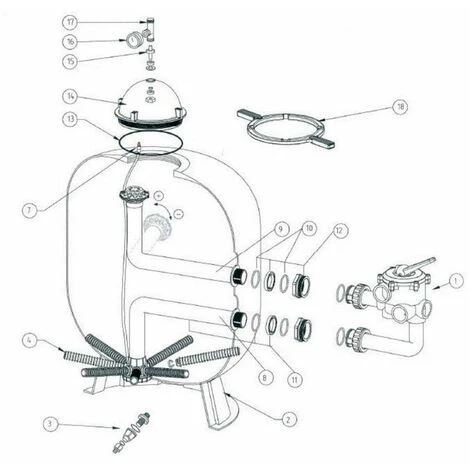 17
16
15
14
13
18
7
+
−
9
10
12
1
4
8
11
2
3