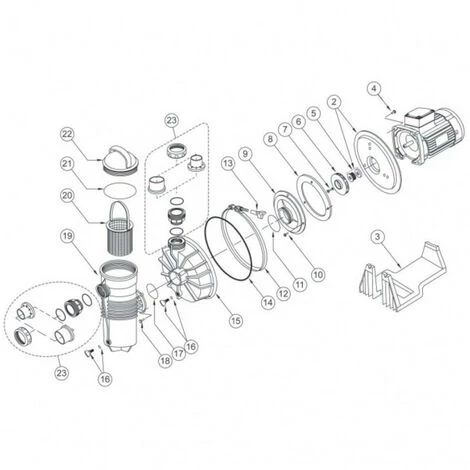 4
2
5
6
7
8
9
13
23
22
21
20
19
3
10
11
12
14
15
16
17
18
23
16