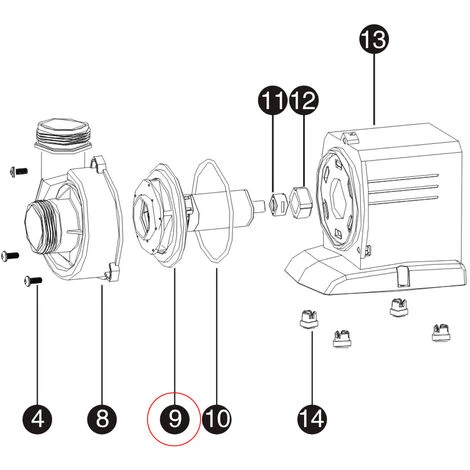 13
11
12
4
8
9
10
14