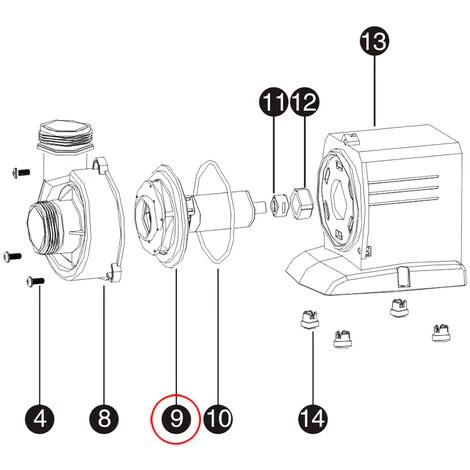 13
11
12
4
8
9
10
14