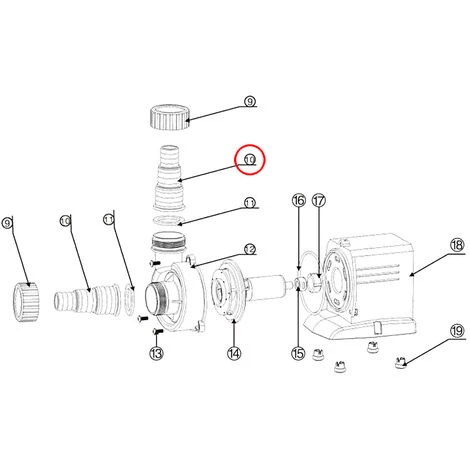 9
10
11
16
17
9
10
11
12
18
13
14
15
19