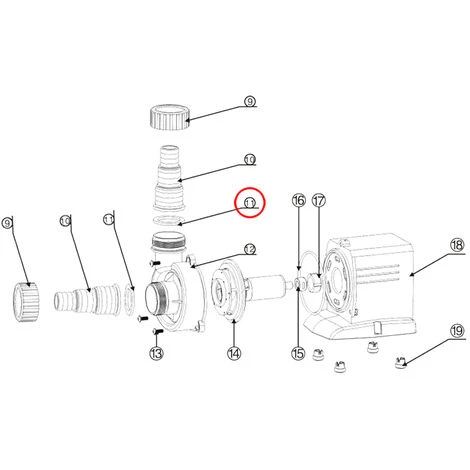 9
10
11
16
17
9
10
11
12
18
13
14
15
19