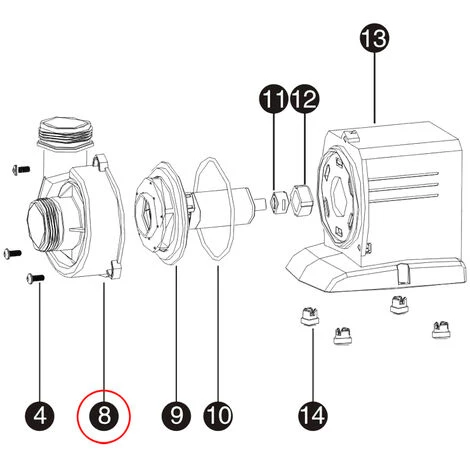 13

11 12

4 8 9 10 14