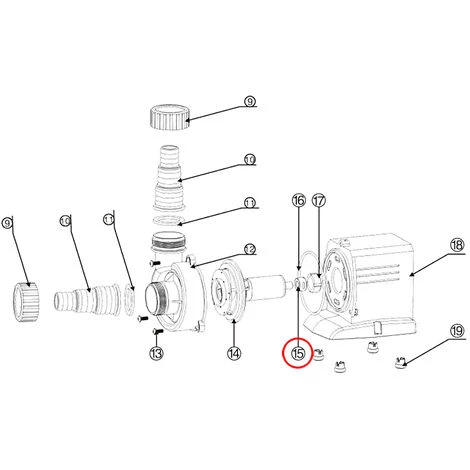 9
10
11
16
17
9
10
11
12
18
13
14
15
19