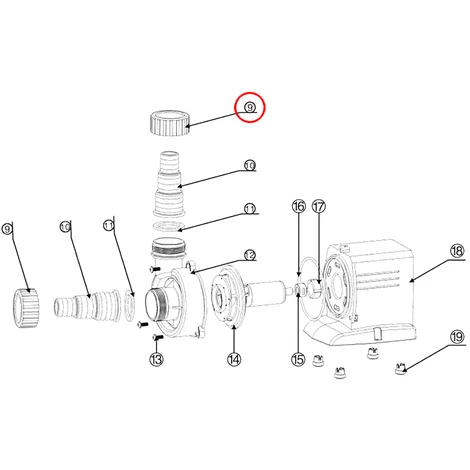 9
10
11
16
17
9
10
11
12
18
13
14
15
19